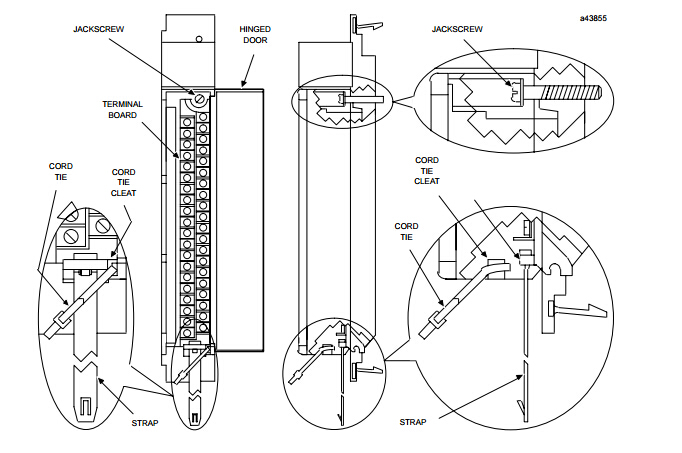 a43855

JACKSCREW

HINGED DOOR

TERMINAL BOARD

CORD TIE

CORD TIE CLEAT

STRAP

JACKSCREW

CORD TIE CLEAT

CORD TIE

STRAP