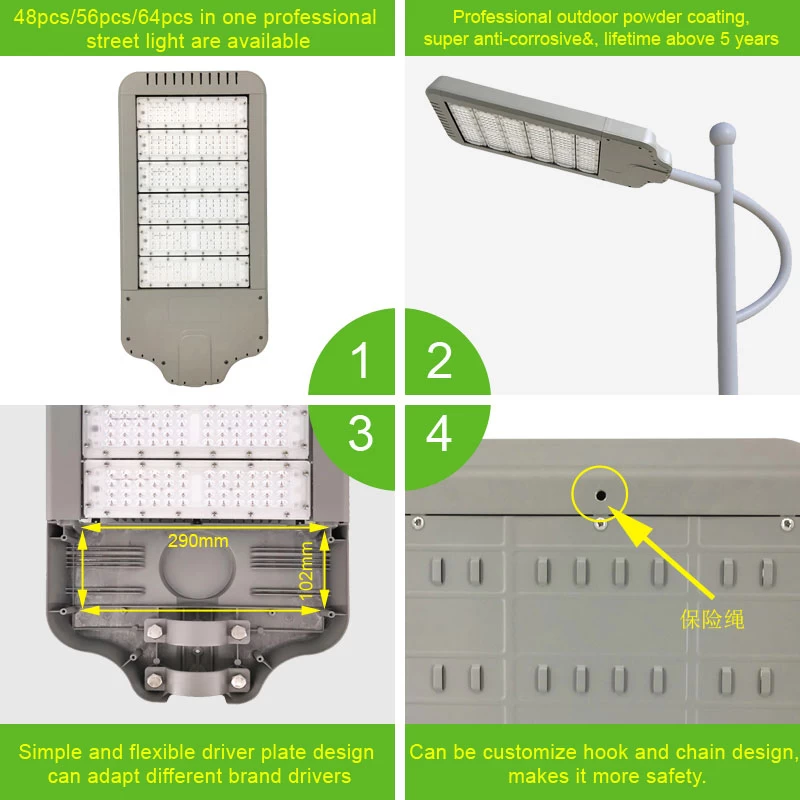 48pcs/56pcs/64pcs in one professional street light are available

Professional outdoor powder coating, super anti-corrosive&, lifetime above 5 years

1

2

3

4

290mm

102mm

保险绳

Simple and flexible driver plate design can adapt different brand drivers

Can be customize hook and chain design, makes it more safety.