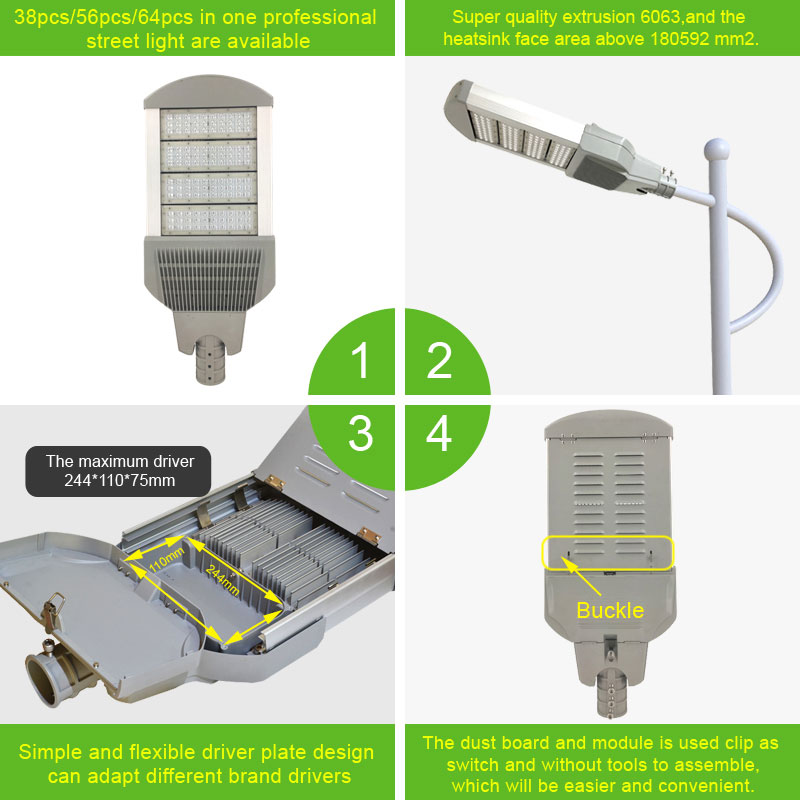 38pcs/56pcs/64pcs in one professional street light are available

Super quality extrusion 6063,and the heatsink face area above 180592 mm2.

1

2

3

4

The maximum driver 244*110*75mm

110mm

244mm

Buckle

Simple and flexible driver plate design can adapt different brand drivers

The dust board and module is used clip as switch and without tools to assemble, which will be easier and convenient.