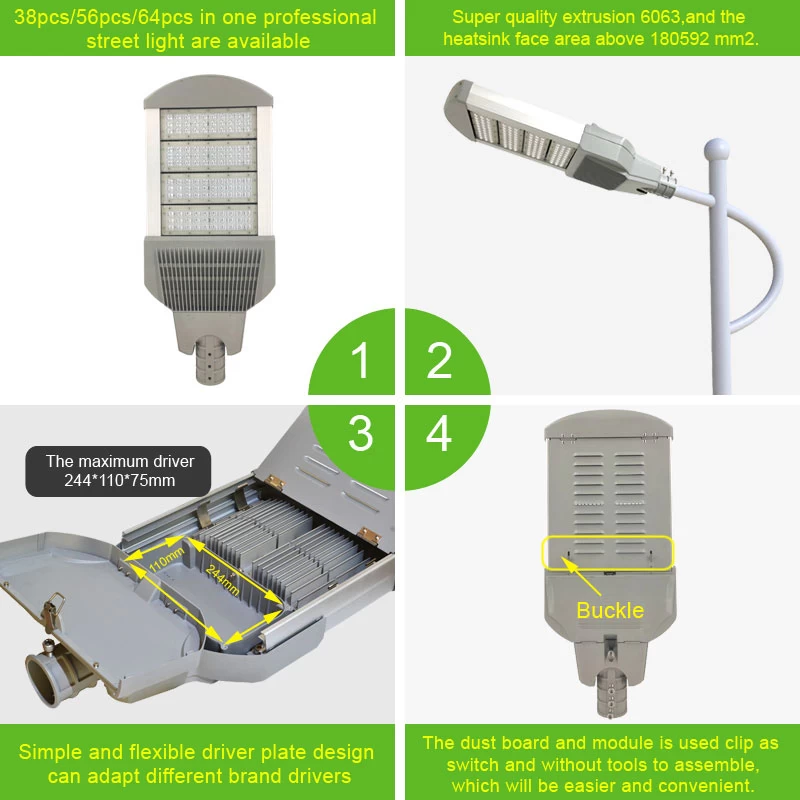 38pcs/56pcs/64pcs in one professional street light are available

Super quality extrusion 6063,and the heatsink face area above 180592 mm2.

1

2

3

4

The maximum driver 244*110*75mm

110mm

244mm

Buckle

Simple and flexible driver plate design can adapt different brand drivers

The dust board and module is used clip as switch and without tools to assemble, which will be easier and convenient.