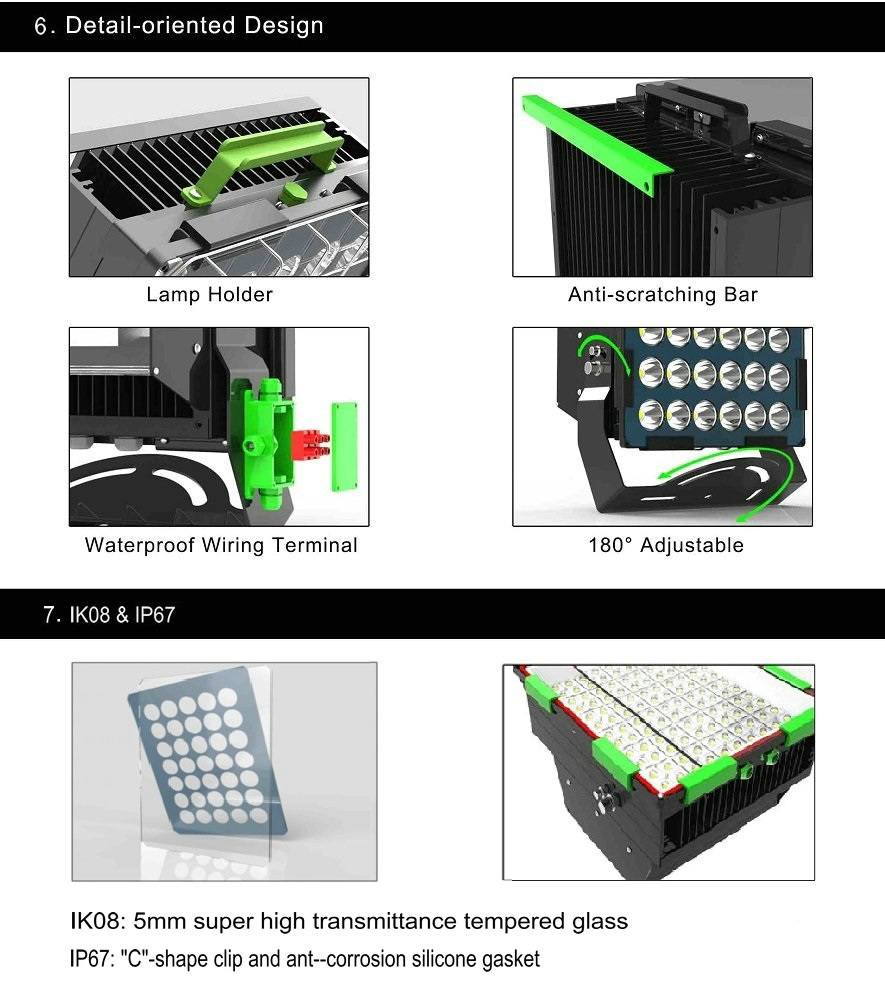 6. Detail-oriented Design

Lamp Holder

Anti-scratching Bar

Waterproof Wiring Terminal

180° Adjustable

7. IK08 & IP67

IK08: 5mm super high transmittance tempered glass

IP67: "C"-shape clip and ant--corrosion silicone gasket