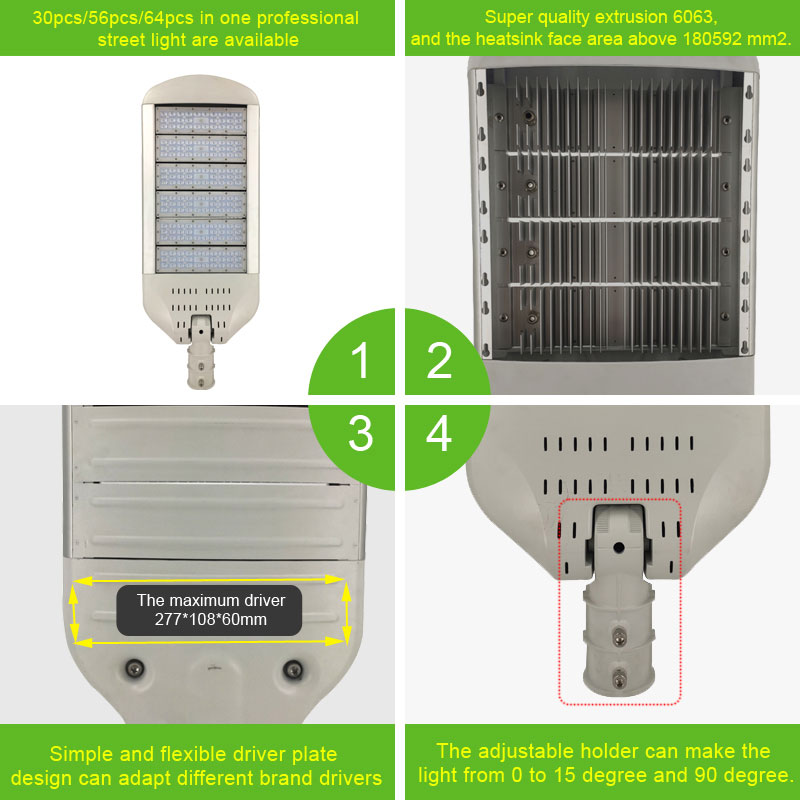 30pcs/56pcs/64pcs in one professional street light are available

Super quality extrusion 6063, and the heatsink face area above 180592 mm2.

1

2

3

4

The maximum driver 277*108*60mm

Simple and flexible driver plate design can adapt different brand drivers

The adjustable holder can make the light from 0 to 15 degree and 90 degree.