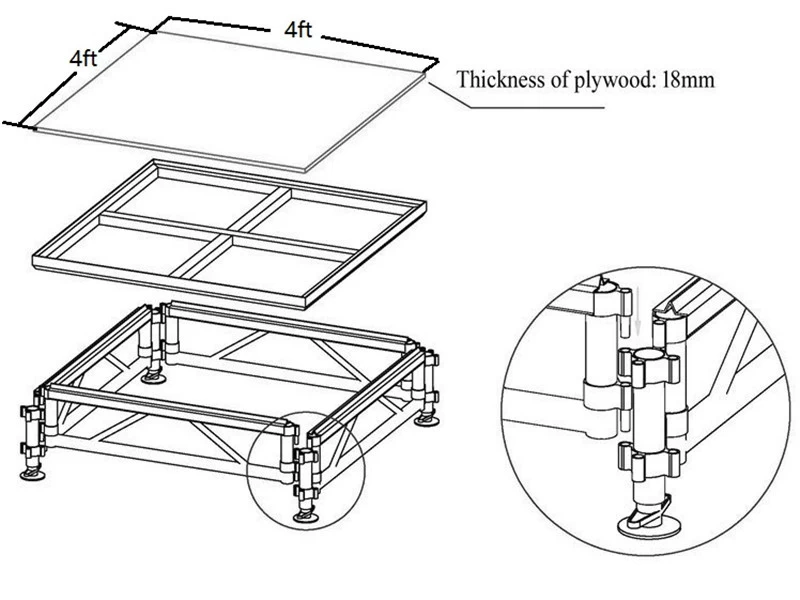 4ft

4ft

Thickness of plywood: 18mm