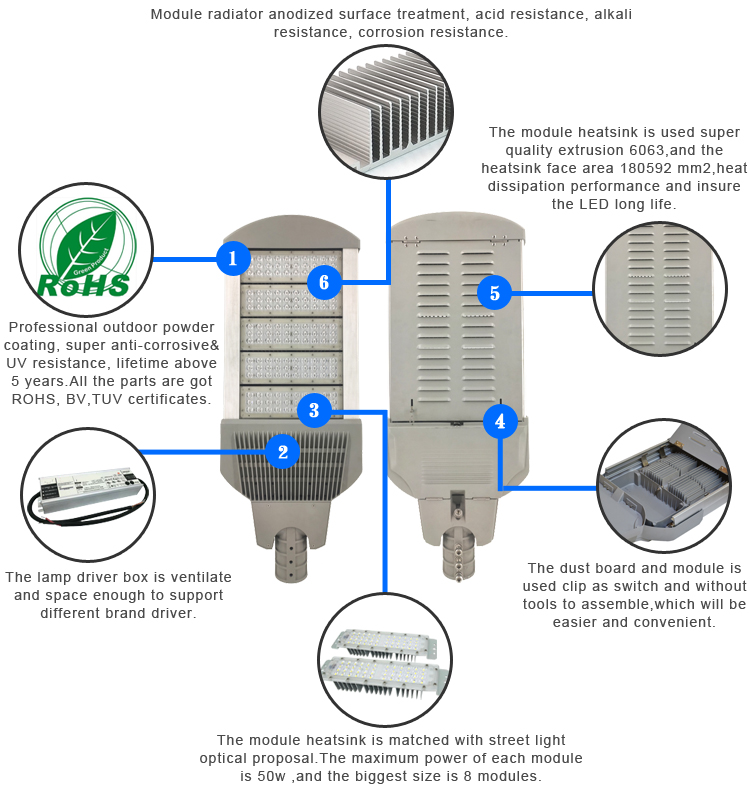 Module radiator anodized surface treatment, acid resistance, alkali resistance, corrosion resistance.

The module heatsink is used super quality extrusion 6063,and the heatsink face area 180592 mm2,heat dissipation performance and insure the LED long life.

Green Product
RoHS

1

6

5

Professional outdoor powder coating, super anti-corrosive& UV resistance, lifetime above 5 years.All the parts are got ROHS, BV,TUV certificates.

3

4

2

The lamp driver box is ventilate and space enough to support different brand driver.

The dust board and module is used clip as switch and without tools to assemble,which will be easier and convenient.

The module heatsink is matched with street light optical proposal.The maximum power of each module is 50w ,and the biggest size is 8 modules.