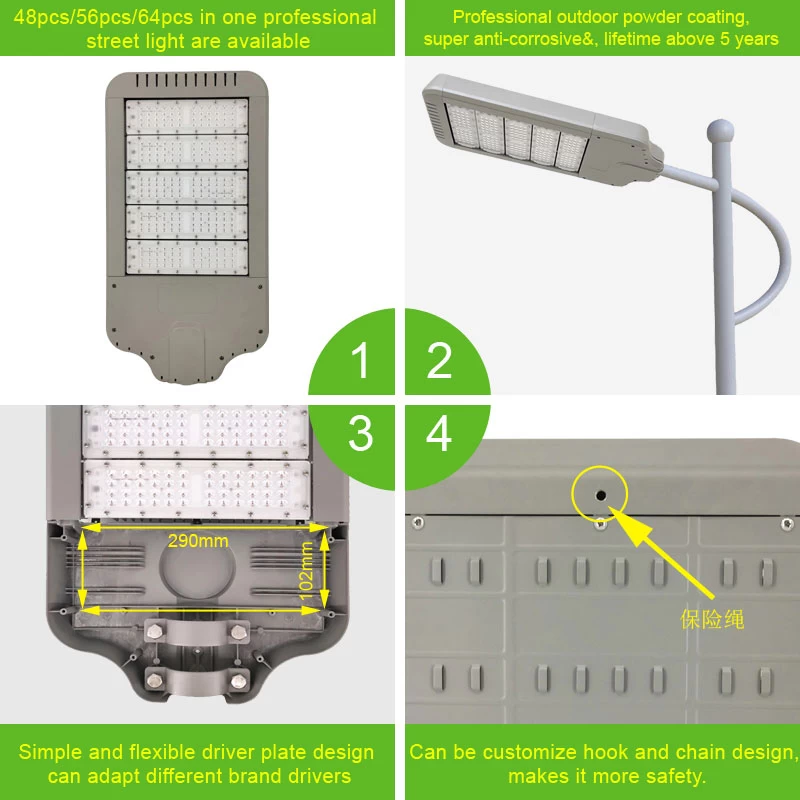 48pcs/56pcs/64pcs in one professional street light are available

Professional outdoor powder coating, super anti-corrosive&, lifetime above 5 years

1

2

3

4

290mm

102mm

保险绳

Simple and flexible driver plate design can adapt different brand drivers

Can be customize hook and chain design, makes it more safety.