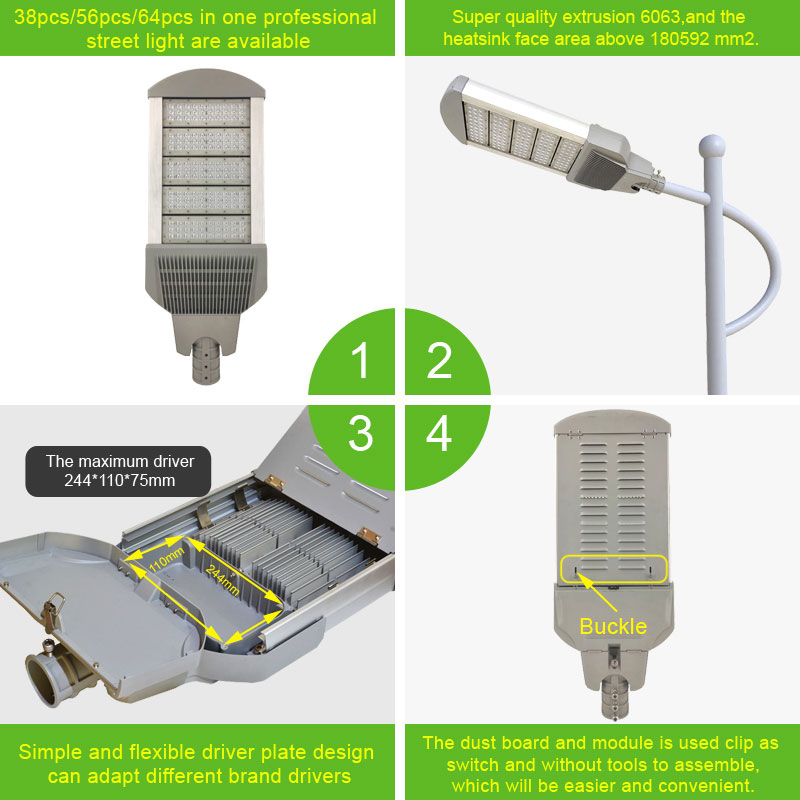 38pcs/56pcs/64pcs in one professional street light are available

Super quality extrusion 6063,and the heatsink face area above 180592 mm2.

1

2

3

4

The maximum driver
244*110*75mm

110mm

244mm

Buckle

Simple and flexible driver plate design can adapt different brand drivers

The dust board and module is used clip as switch and without tools to assemble, which will be easier and convenient.