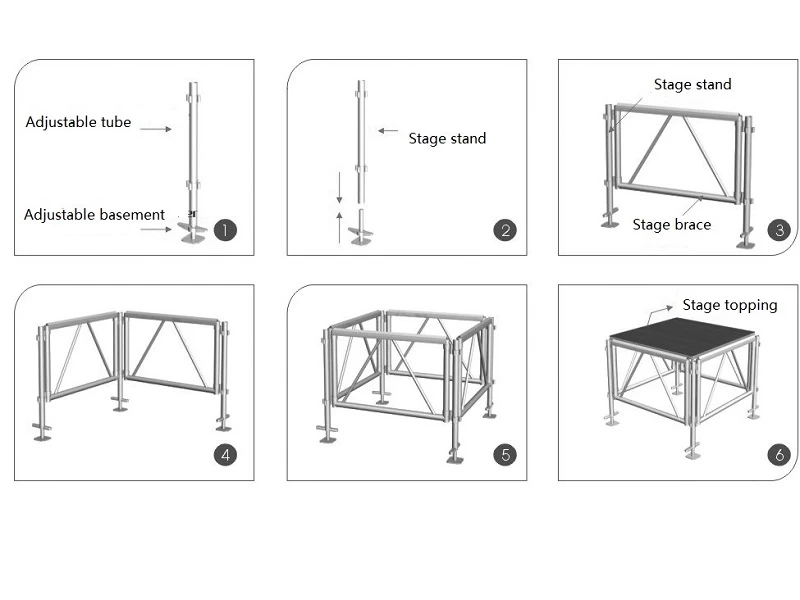 Adjustable tube

Adjustable basement

1

Stage stand

2

Stage stand

Stage brace

3

4

5

Stage topping

6