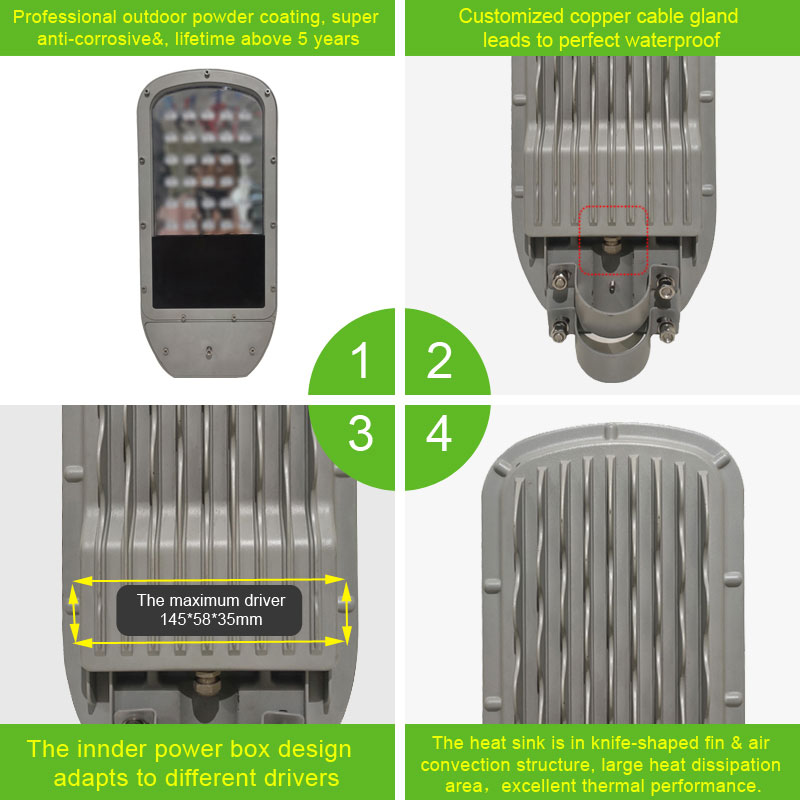 Professional outdoor powder coating, super anti-corrosive&, lifetime above 5 years

Customized copper cable gland leads to perfect waterproof

1

2

3

4

The maximum driver
145*58*35mm

The innder power box design adapts to different drivers

The heat sink is in knife-shaped fin & air convection structure, large heat dissipation area， excellent thermal performance.