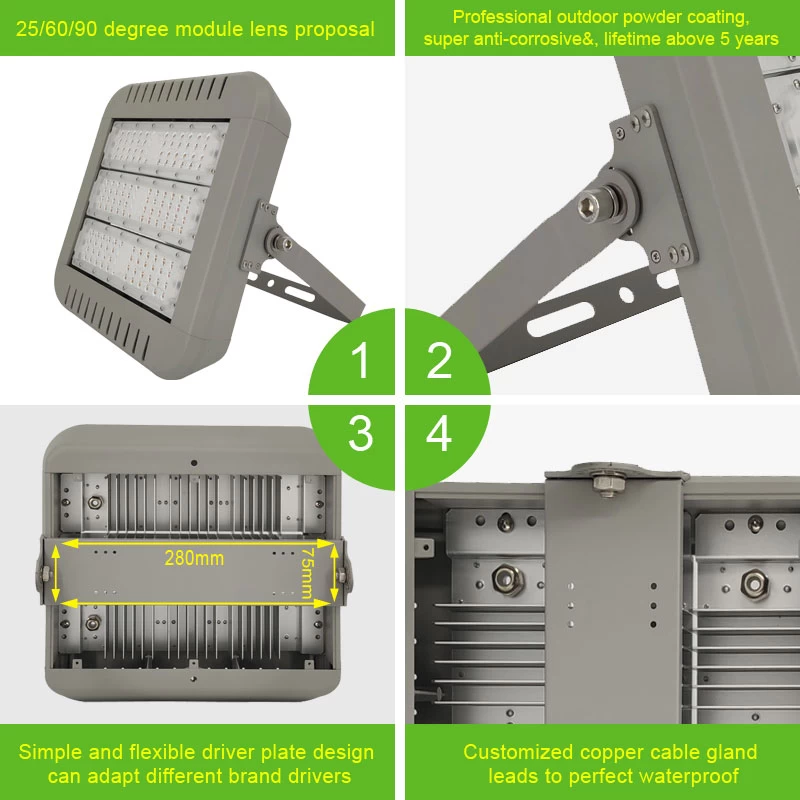 25/60/90 degree module lens proposal

Professional outdoor powder coating, super anti-corrosive&, lifetime above 5 years

1

2

3

4

280mm

75mm

Simple and flexible driver plate design can adapt different brand drivers

Customized copper cable gland leads to perfect waterproof