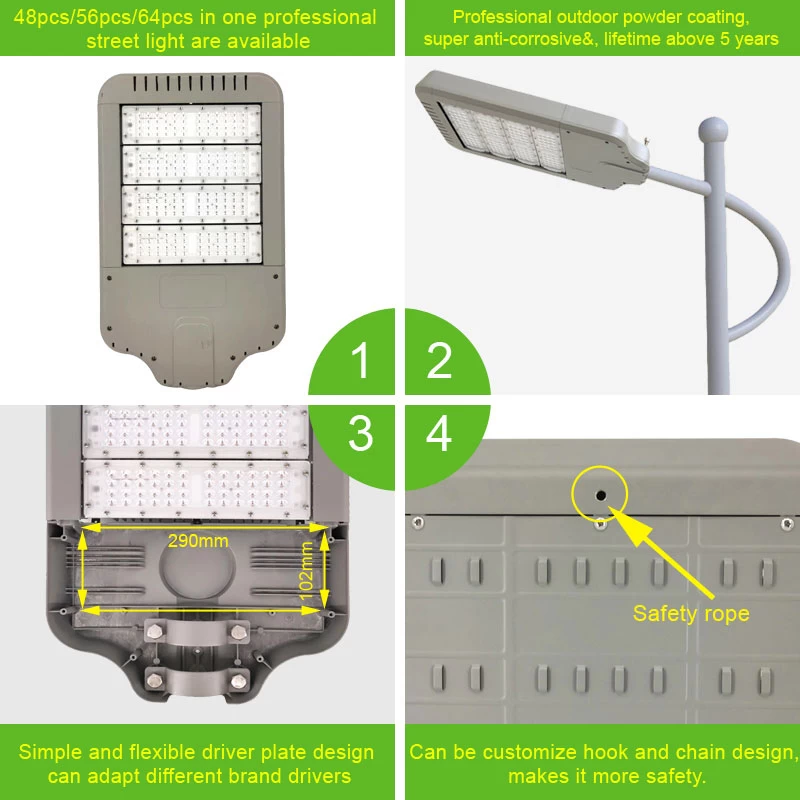 48pcs/56pcs/64pcs in one professional street light are available

Professional outdoor powder coating, super anti-corrosive&, lifetime above 5 years

1

2

3

4

290mm

102mm

Safety rope

Simple and flexible driver plate design can adapt different brand drivers

Can be customize hook and chain design, makes it more safety.