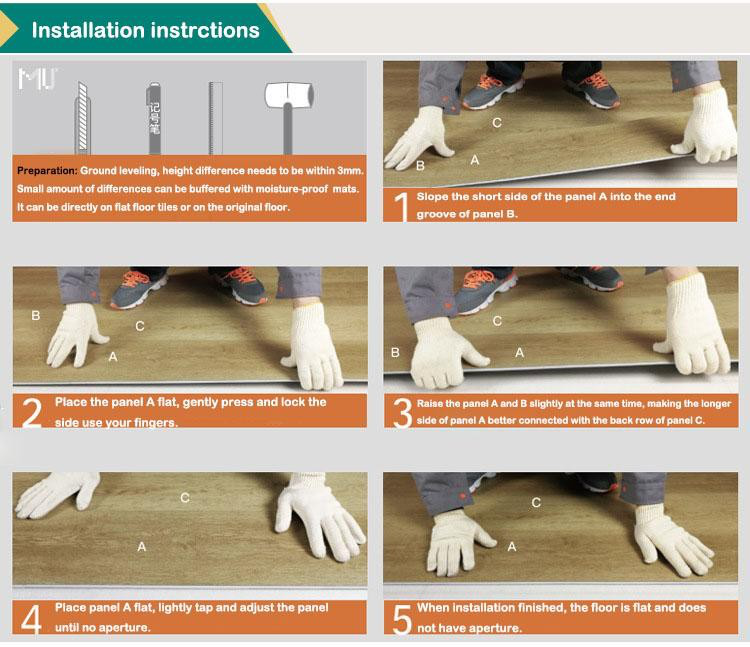 Installation instrctions

MU

记号笔

Preparation: Ground leveling, height difference needs to be within 3mm. Small amount of differences can be buffered with moisture-proof mats. It can be directly on flat floor tiles or on the original floor.

C
B A

1 Slope the short side of the panel A into the end groove of panel B.

B C A

2 Place the panel A flat, gently press and lock the side use your fingers.

C
B A

3 Raise the panel A and B slightly at the same time, making the longer side of panel A better connected with the back row of panel C.

C
A

4 Place panel A flat, lightly tap and adjust the panel until no aperture.

C
A

5 When installation finished, the floor is flat and does not have aperture.