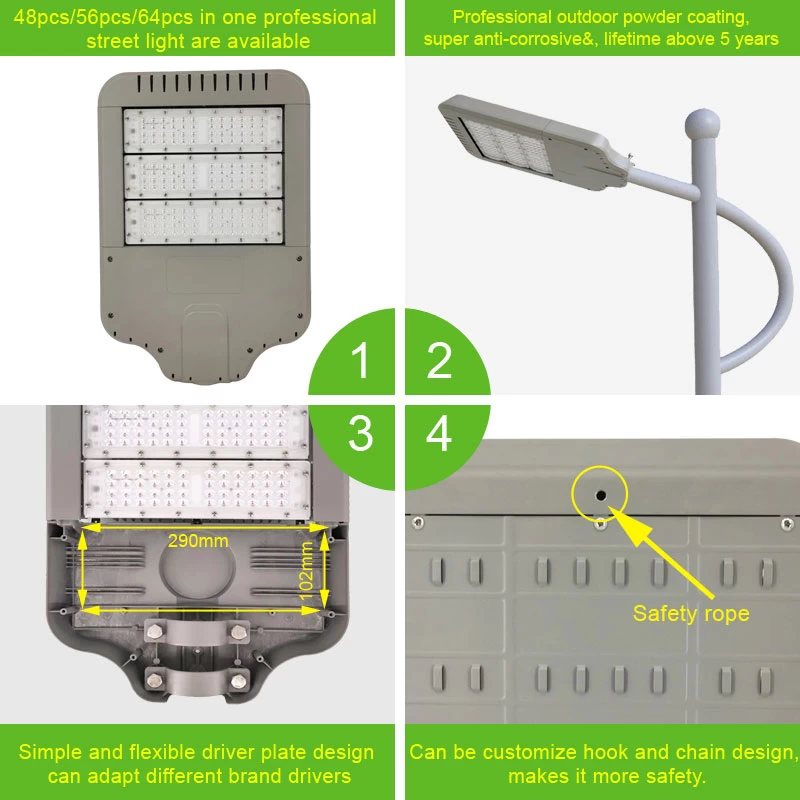 48pcs/56pcs/64pcs in one professional street light are available

Professional outdoor powder coating, super anti-corrosive&, lifetime above 5 years

1

2

3

4

290mm

102mm

Safety rope

Simple and flexible driver plate design can adapt different brand drivers

Can be customize hook and chain design, makes it more safety.