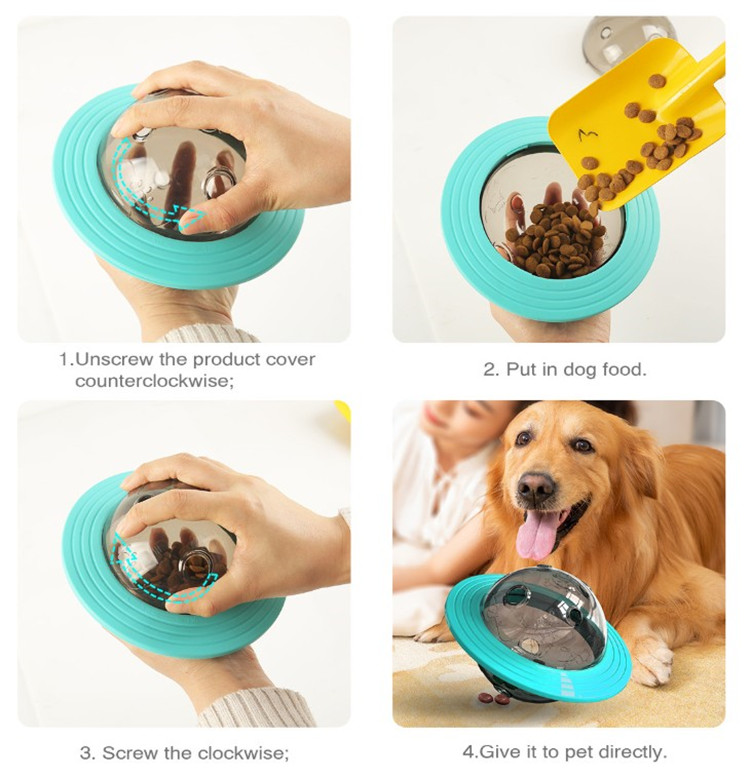 1.Unscrew the product cover counterclockwise;

2. Put in dog food.

3. Screw the clockwise;

4.Give it to pet directly.