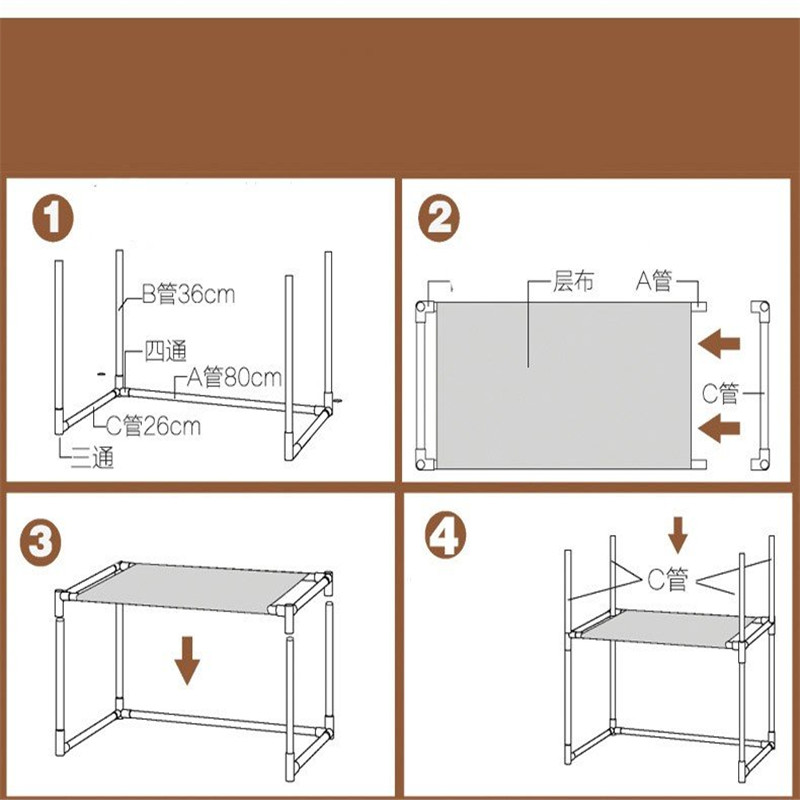 1

B管36cm

四通

A管80cm

C管26cm

三通

2

层布

A管

C管

3

4

C管