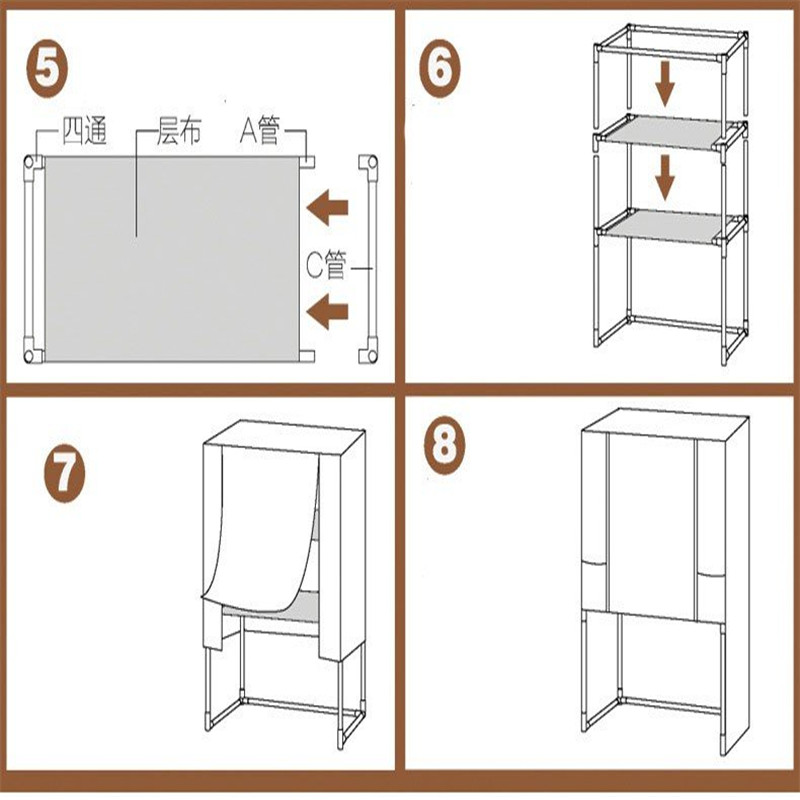 5

四通 层布 A管

C管

6

7

8