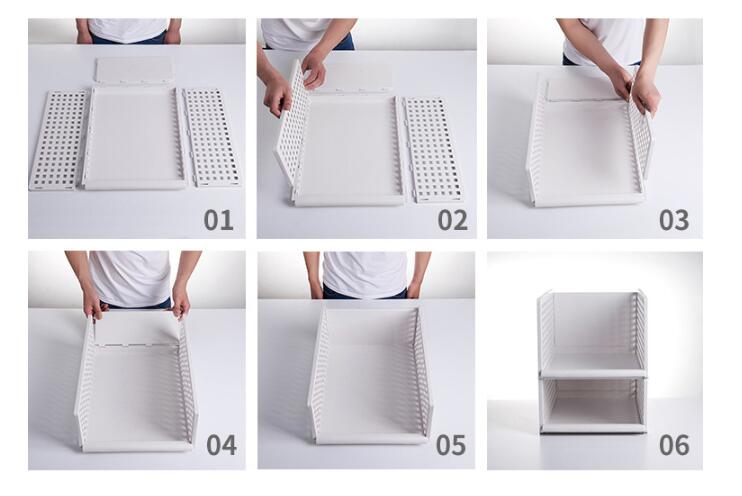 01

02

03

04

05

06