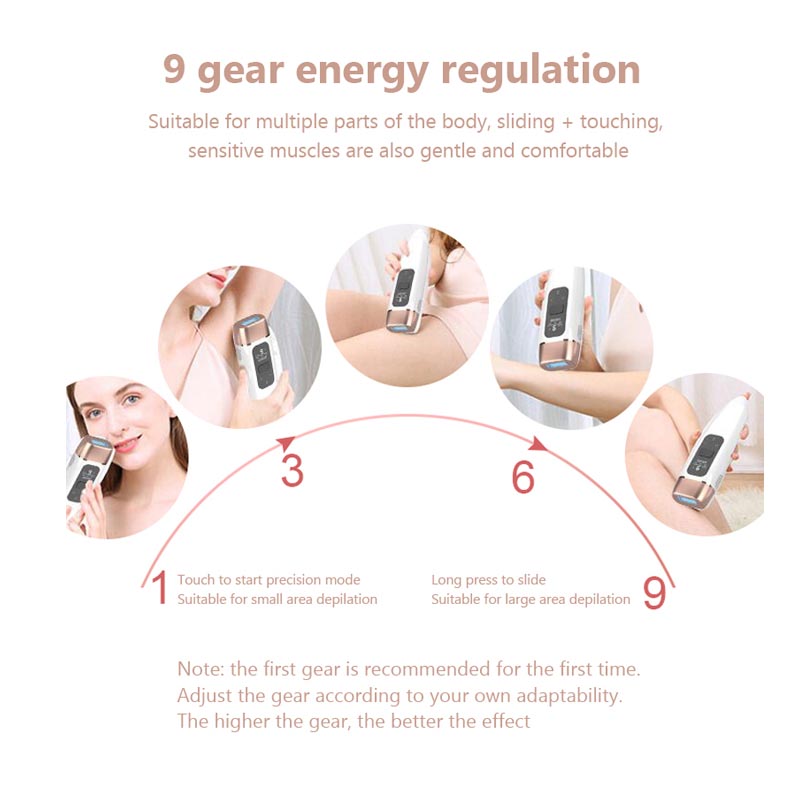 9 gear energy regulation

Suitable for multiple parts of the body, sliding + touching, sensitive muscles are also gentle and comfortable

3

6

1 Touch to start precision mode
Suitable for small area depilation

Long press to slide
Suitable for large area depilation 9

Note: the first gear is recommended for the first time.
Adjust the gear according to your own adaptability.
The higher the gear, the better the effect