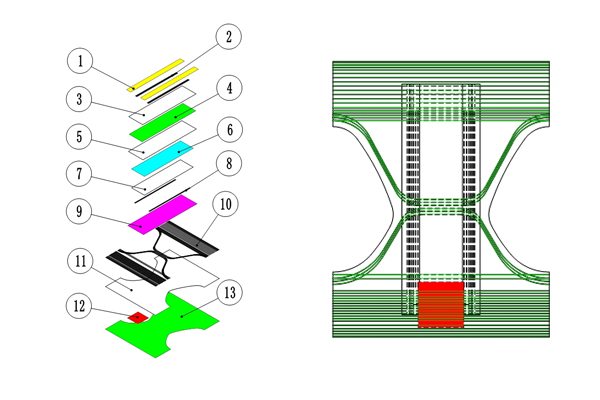 1
2
3
4
5
6
7
8
9
10
11
12
13