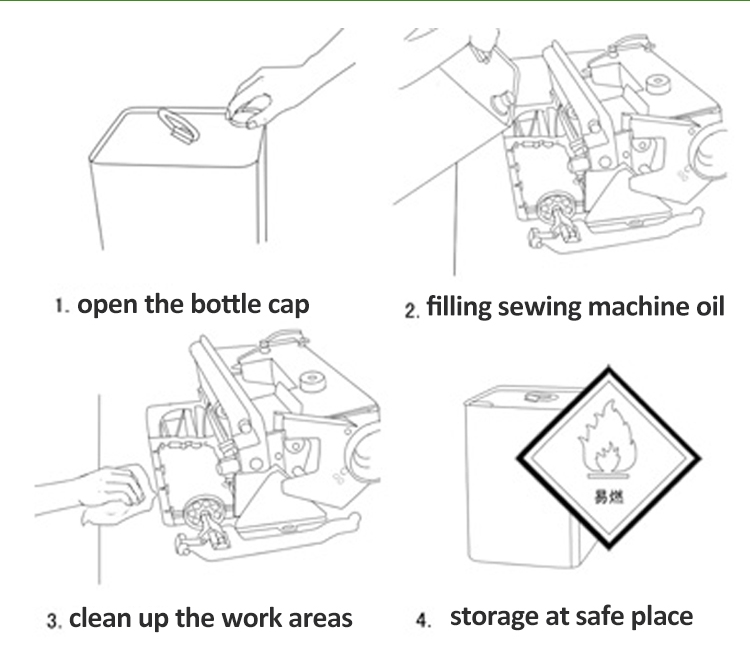 1. open the bottle cap

2. filling sewing machine oil

3. clean up the work areas

易燃

4. storage at safe place