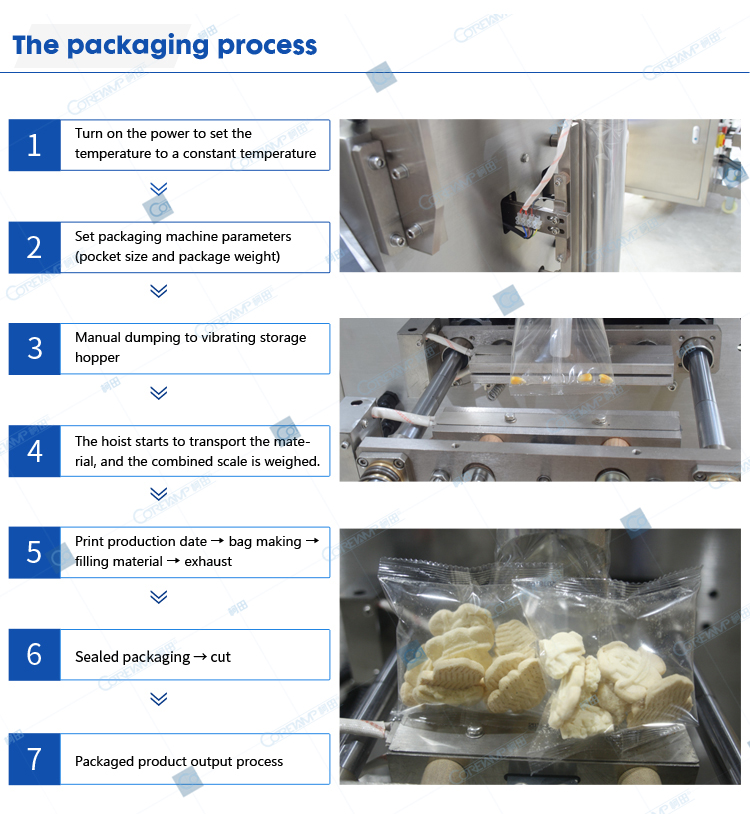 The packaging process

1 Turn on the power to set the temperature to a constant temperature

2 Set packaging machine parameters (pocket size and package weight)

3 Manual dumping to vibrating storage hopper

4 The hoist starts to transport the material, and the combined scale is weighed.

5 Print production date → bag making → filling material → exhaust

6 Sealed packaging → cut

7 Packaged product output process