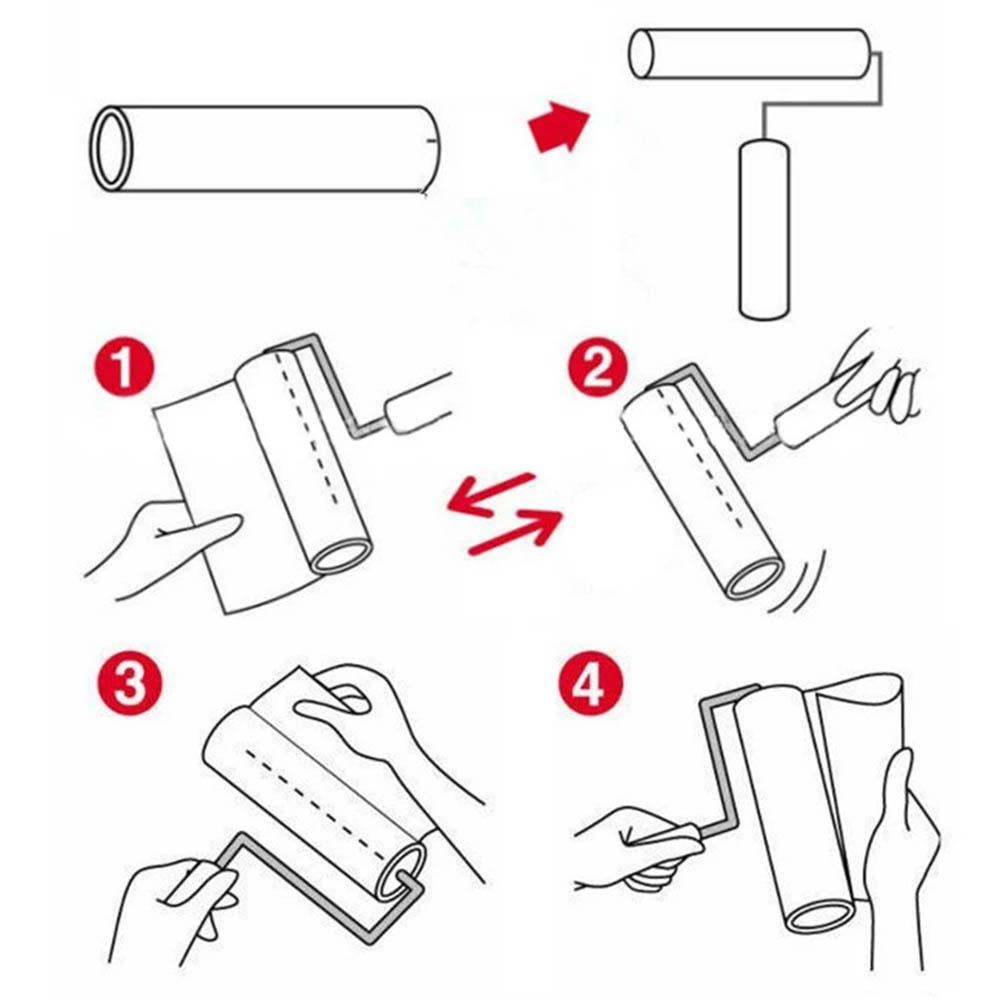 1

2

3

4