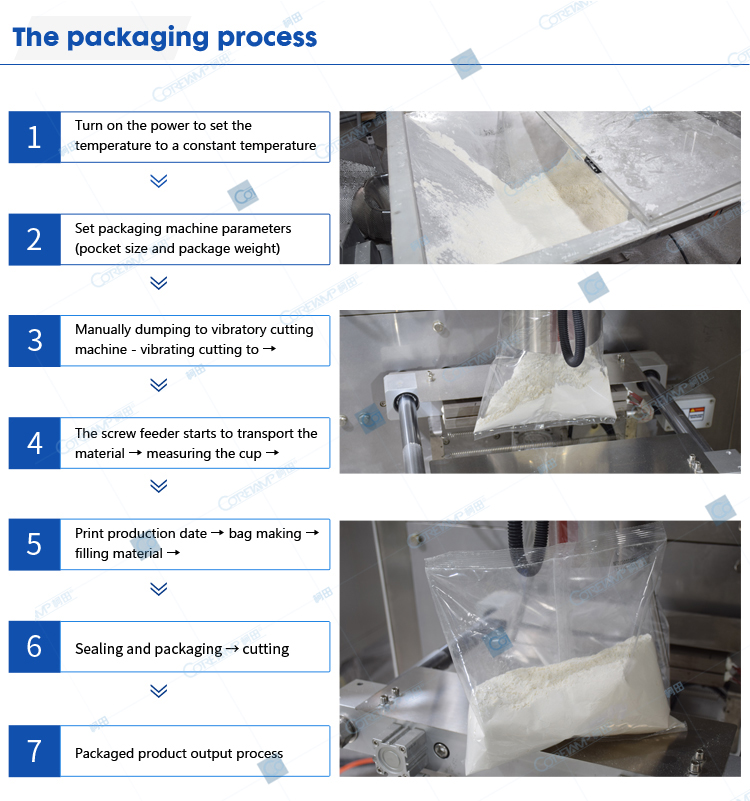 The packaging process

1 Turn on the power to set the temperature to a constant temperature

2 Set packaging machine parameters (pocket size and package weight)

3 Manually dumping to vibratory cutting machine - vibrating cutting to →

4 The screw feeder starts to transport the material → measuring the cup →

5 Print production date → bag making → filling material →

6 Sealing and packaging → cutting

7 Packaged product output process