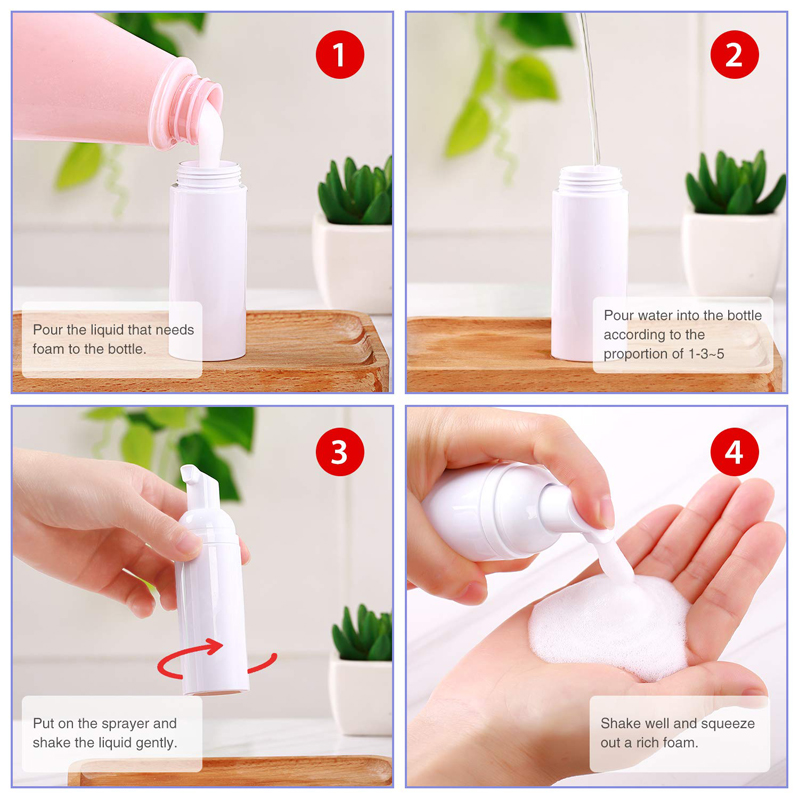 1

Pour the liquid that needs foam to the bottle.

2

Pour water into the bottle according to the proportion of 1-3~5

3

Put on the sprayer and shake the liquid gently.

4

Shake well and squeeze out a rich foam.