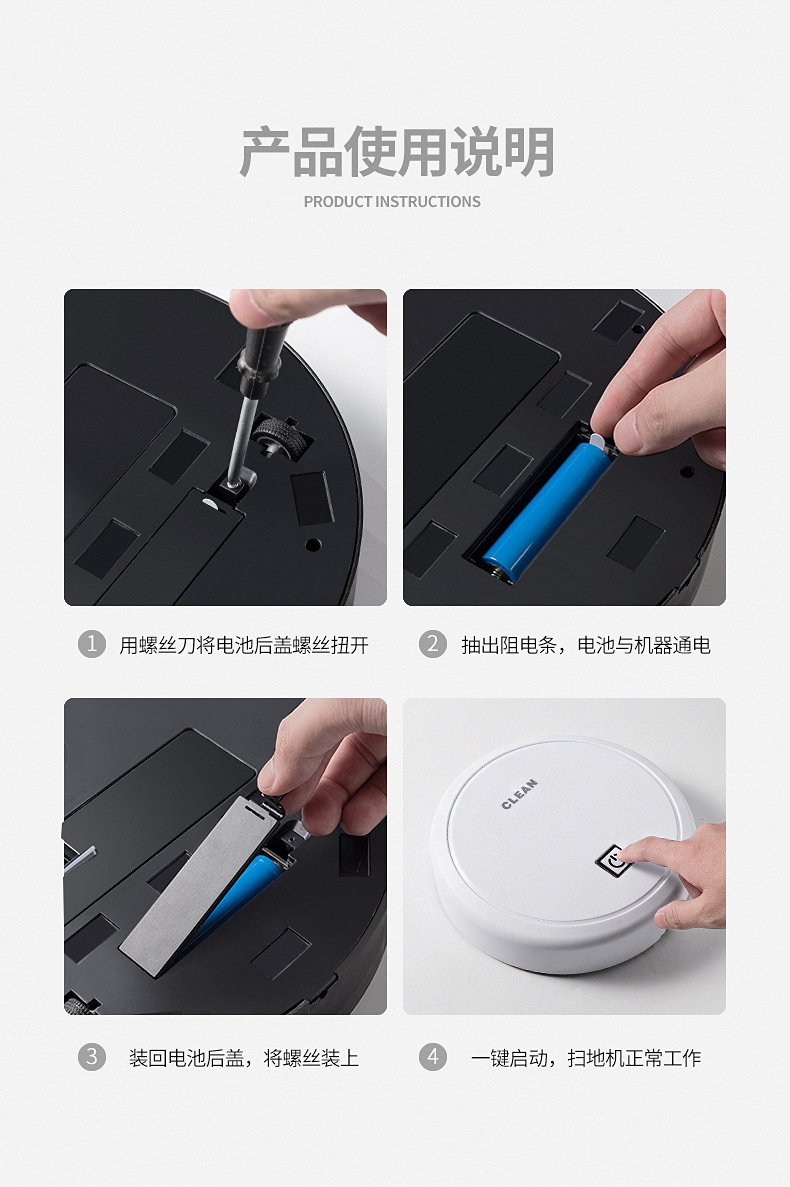 产品使用说明

PRODUCT INSTRUCTIONS

1 用螺丝刀将电池后盖螺丝扭开

2 抽出阻电条，电池与机器通电

3 装回电池后盖，将螺丝装上

CLEAN

4 一键启动，扫地机正常工作