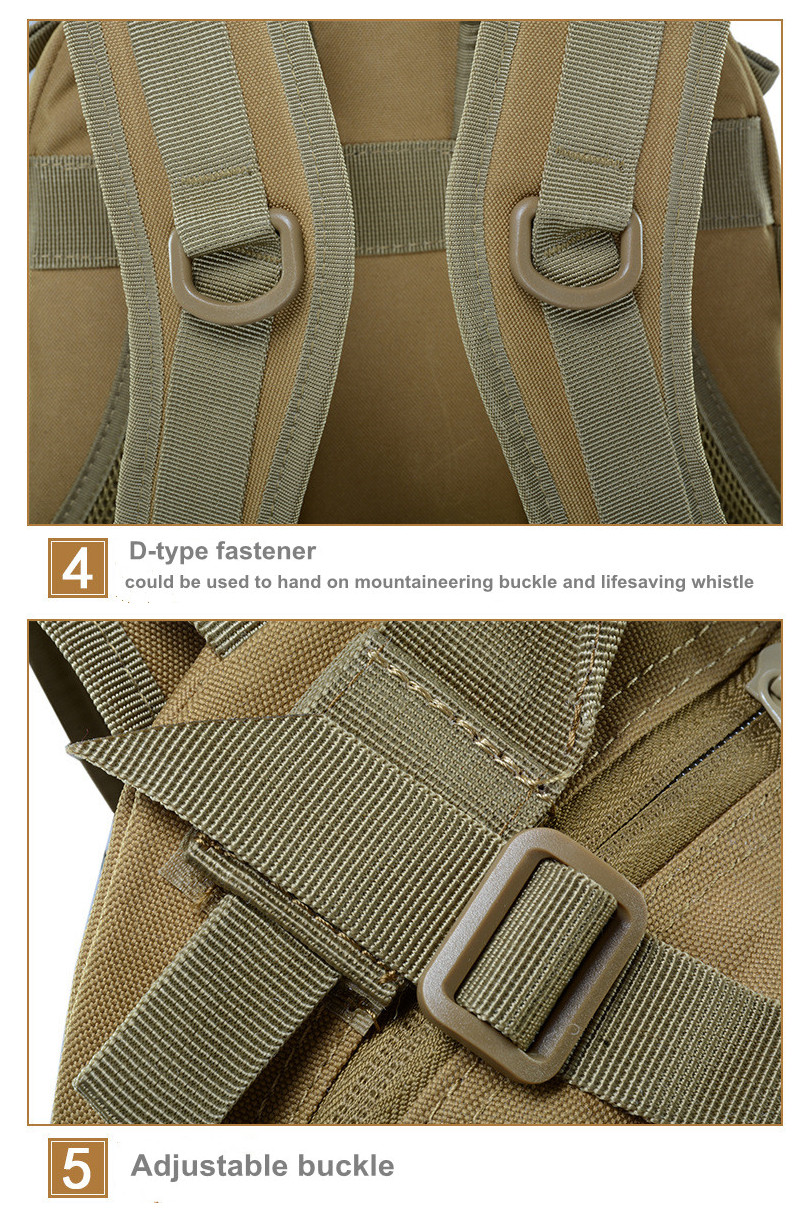 4 D-type fastener
could be used to hand on mountaineering buckle and lifesaving whistle

5 Adjustable buckle