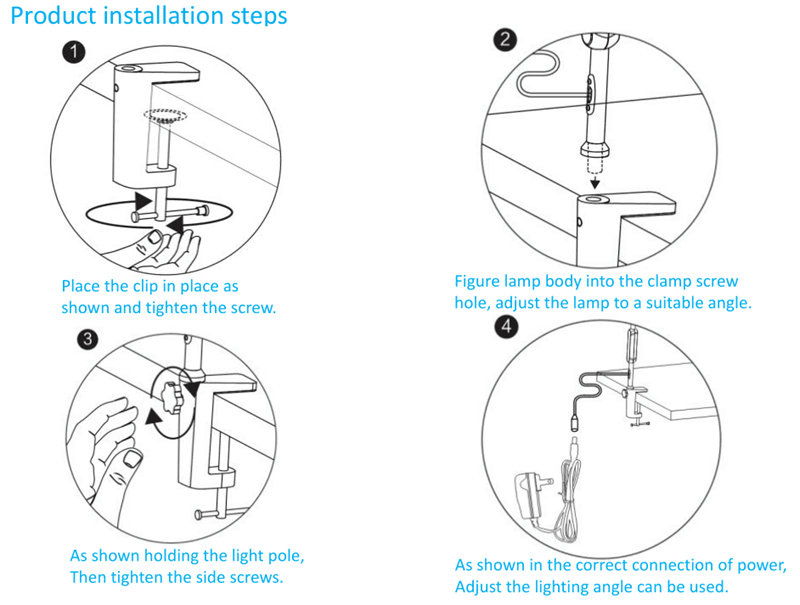 Product installation steps

1

Place the clip in place as shown and tighten the screw.

2

Figure lamp body into the clamp screw hole, adjust the lamp to a suitable angle.

3

As shown holding the light pole, Then tighten the side screws.

4

As shown in the correct connection of power, Adjust the lighting angle can be used.