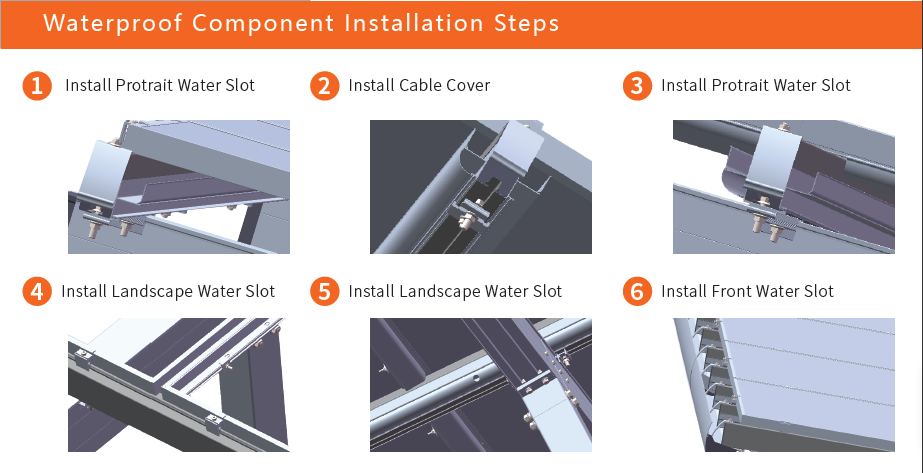 Waterproof Component Installation Steps

1 Install Protrait Water Slot

2 Install Cable Cover

3 Install Protrait Water Slot

4 Install Landscape Water Slot

5 Install Landscape Water Slot

6 Install Front Water Slot