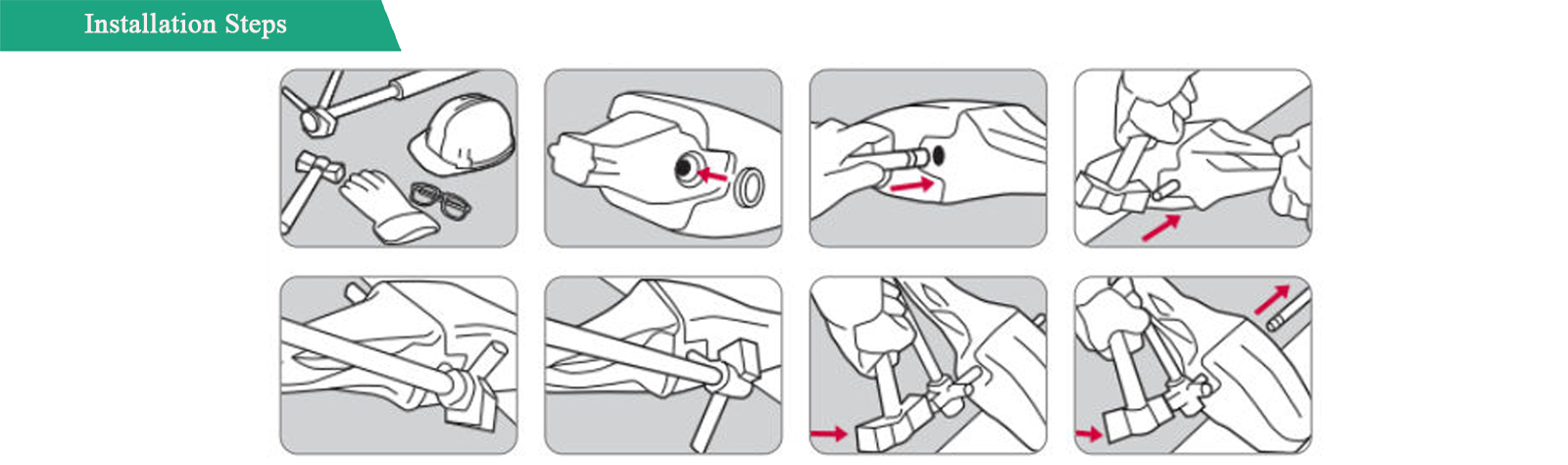 Installation Steps