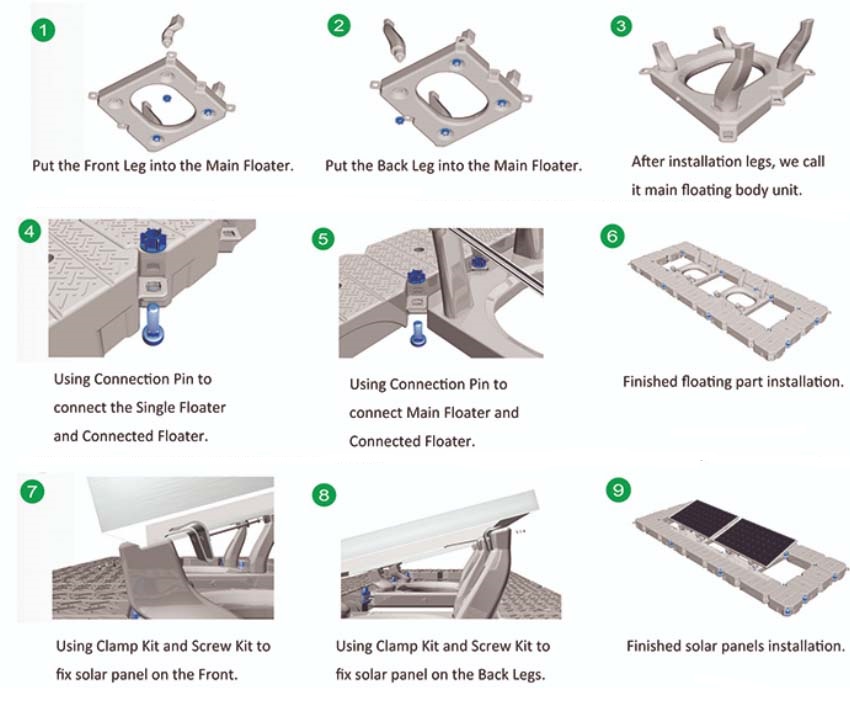 1
Put the Front Leg into the Main Floater.

2
Put the Back Leg into the Main Floater.

3
After installation legs, we call it main floating body unit.

4
Using Connection Pin to connect the Single Floater and Connected Floater.

5
Using Connection Pin to connect Main Floater and Connected Floater.

6
Finished floating part installation.

7
Using Clamp Kit and Screw Kit to fix solar panel on the Front.

8
Using Clamp Kit and Screw Kit to fix solar panel on the Back Legs.

9
Finished solar panels installation.