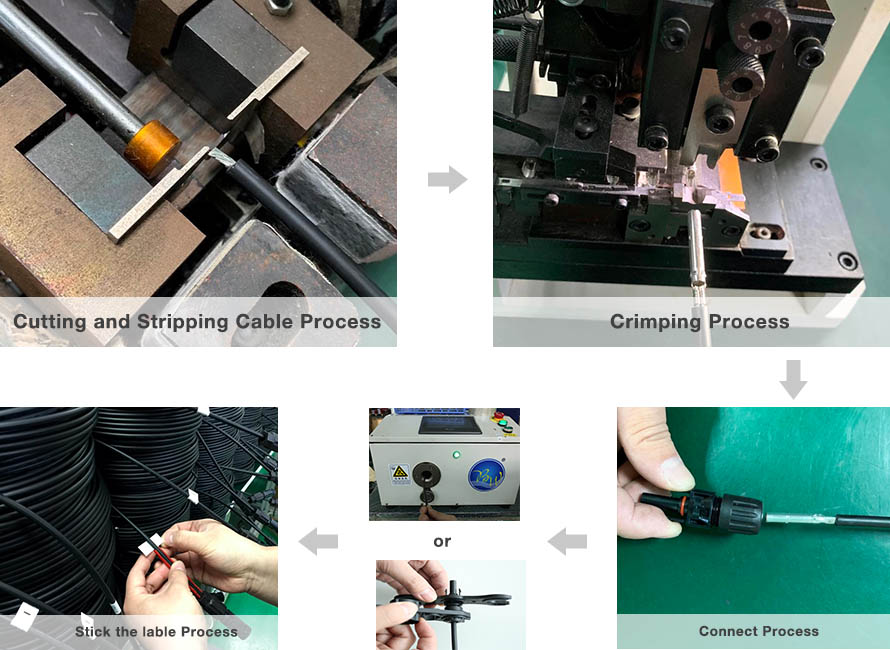 Cutting and Stripping Cable Process

Crimping Process

Connect Process

or

Stick the lable Process