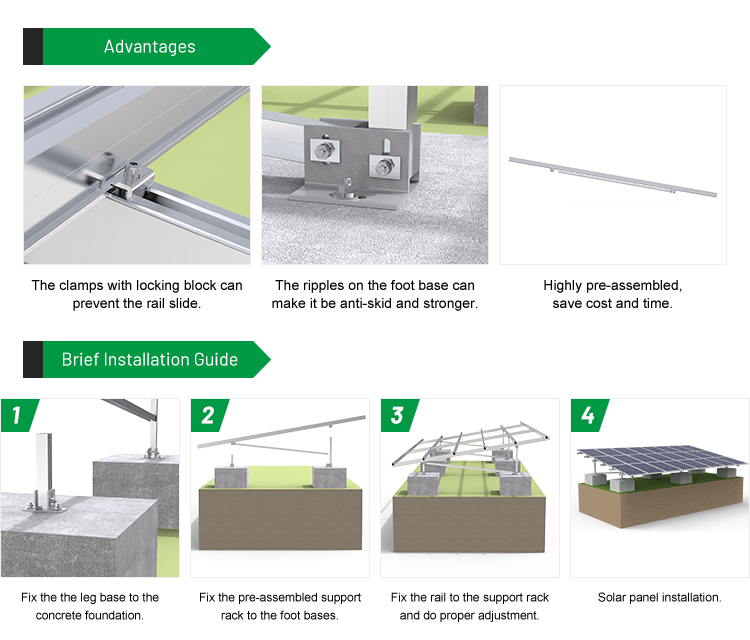 Advantages

The clamps with locking block can prevent the rail slide.

The ripples on the foot base can make it be anti-skid and stronger.

Highly pre-assembled, save cost and time.

Brief Installation Guide

1

Fix the the leg base to the concrete foundation.

2

Fix the pre-assembled support rack to the foot bases.

3

Fix the rail to the support rack and do proper adjustment.

4

Solar panel installation.