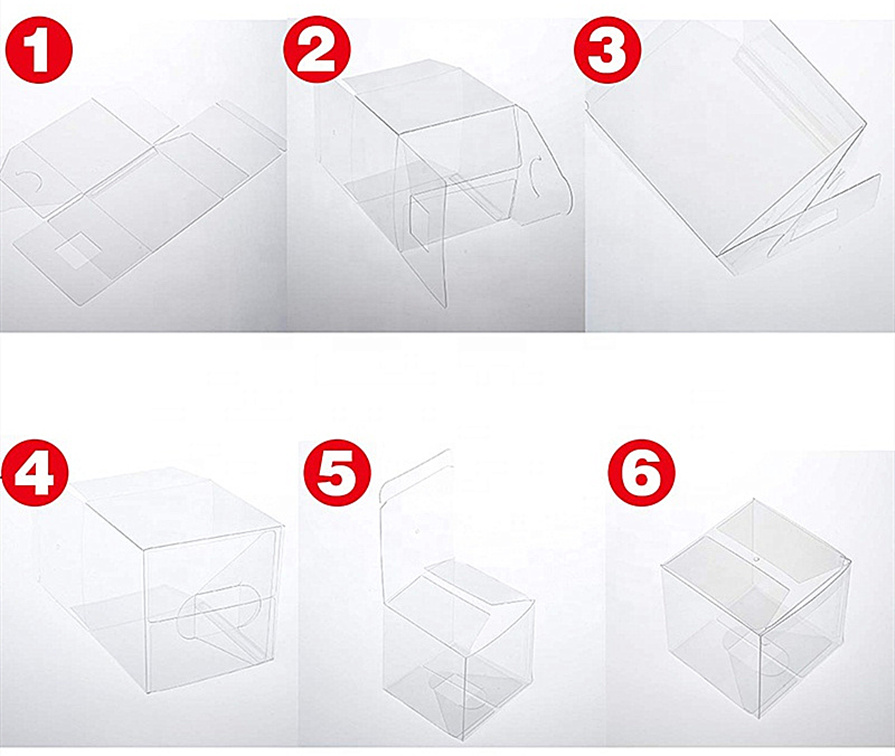 1
2
3
4
5
6