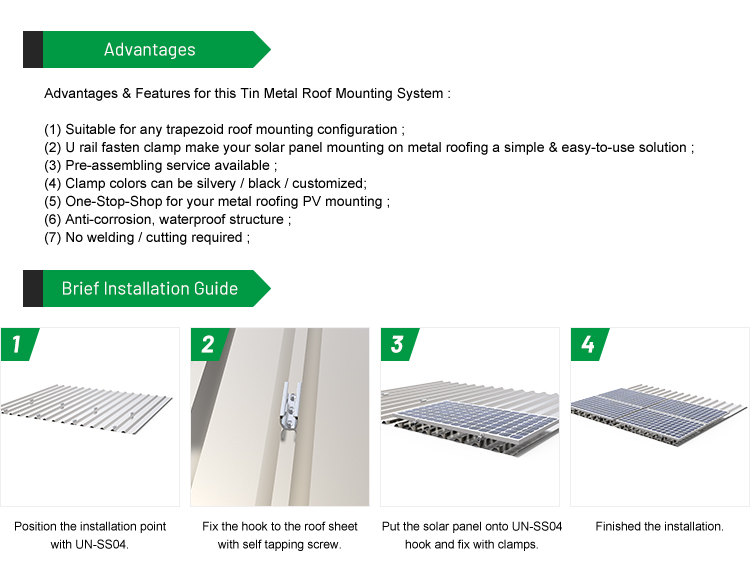 Advantages

Advantages & Features for this Tin Metal Roof Mounting System :

(1) Suitable for any trapezoid roof mounting configuration ;
(2) U rail fasten clamp make your solar panel mounting on metal roofing a simple & easy-to-use solution ;
(3) Pre-assembling service available ;
(4) Clamp colors can be silvery / black / customized;
(5) One-Stop-Shop for your metal roofing PV mounting ;
(6) Anti-corrosion, waterproof structure ;
(7) No welding / cutting required ;

Brief Installation Guide

1

Position the installation point with UN-SS04.

2

Fix the hook to the roof sheet with self tapping screw.

3

Put the solar panel onto UN-SS04 hook and fix with clamps.

4

Finished the installation.