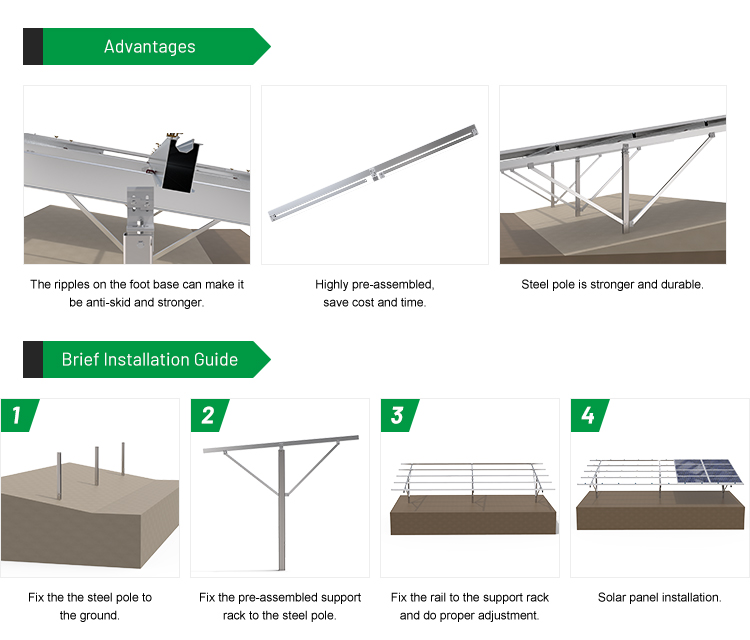 Advantages

The ripples on the foot base can make it be anti-skid and stronger.

Highly pre-assembled, save cost and time.

Steel pole is stronger and durable.

Brief Installation Guide

1

Fix the the steel pole to the ground.

2

Fix the pre-assembled support rack to the steel pole.

3

Fix the rail to the support rack and do proper adjustment.

4

Solar panel installation.