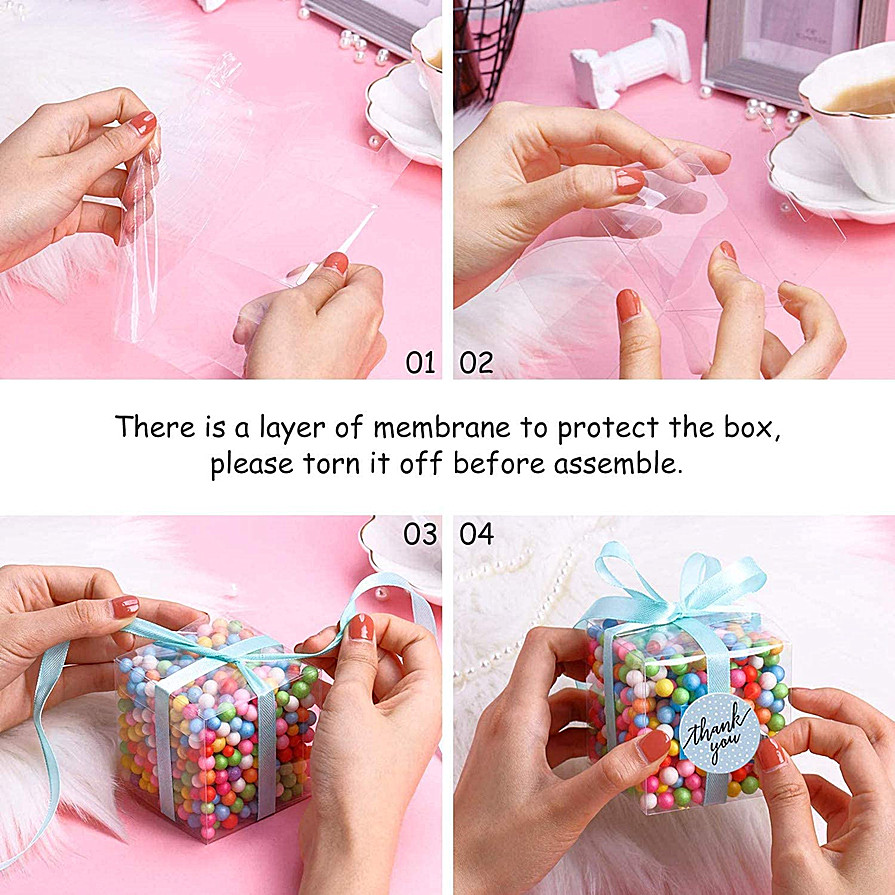 01 02

There is a layer of membrane to protect the box, please torn it off before assemble.

03 04

thank you