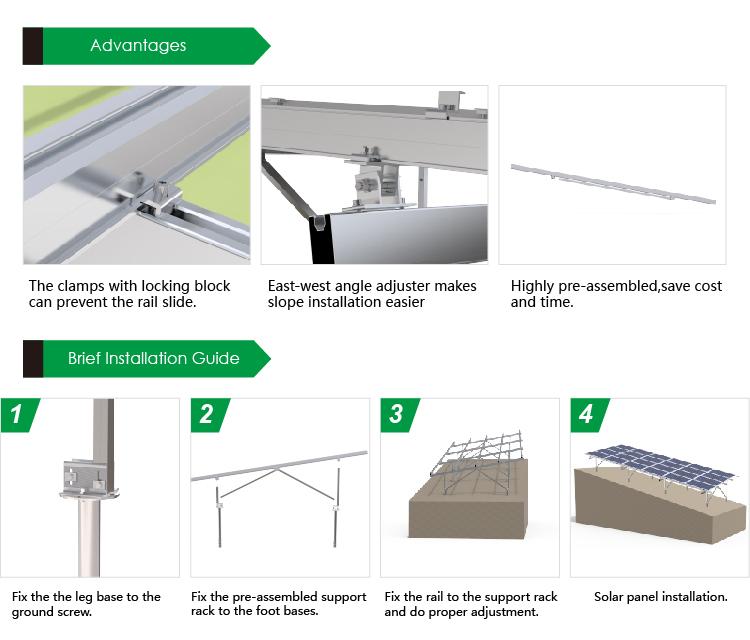 Advantages

The clamps with locking block can prevent the rail slide.

East-west angle adjuster makes slope installation easier

Highly pre-assembled,save cost and time.

Brief Installation Guide

1

Fix the the leg base to the ground screw.

2

Fix the pre-assembled support rack to the foot bases.

3

Fix the rail to the support rack and do proper adjustment.

4

Solar panel installation.