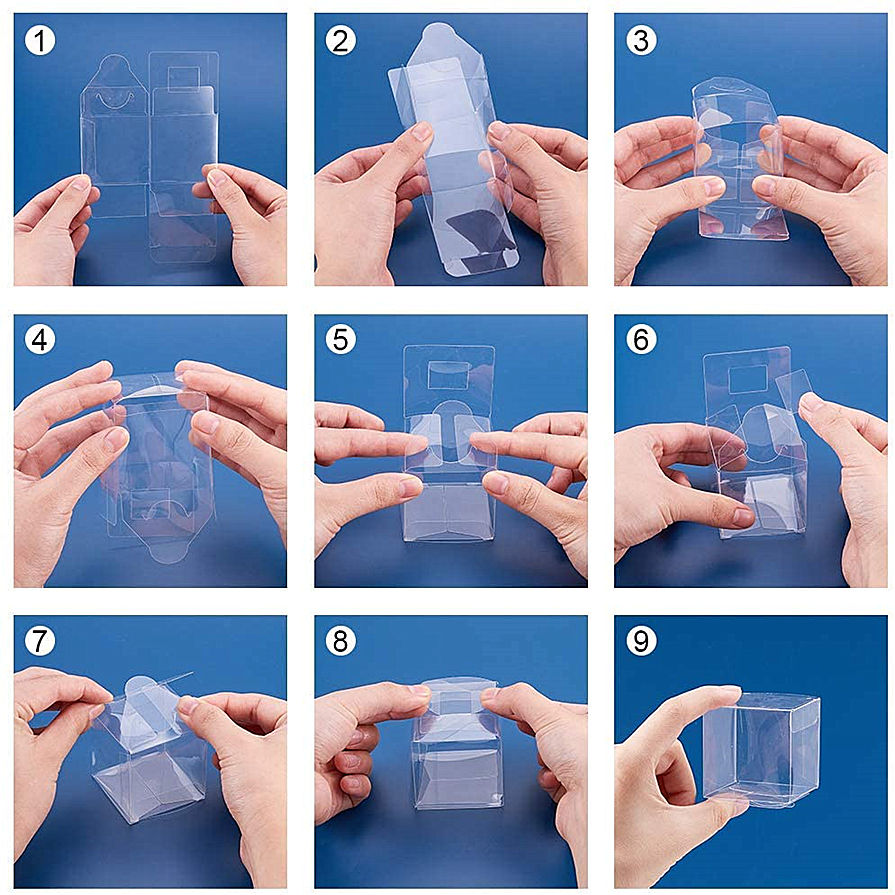 1

2

3

4

5

6

7

8

9