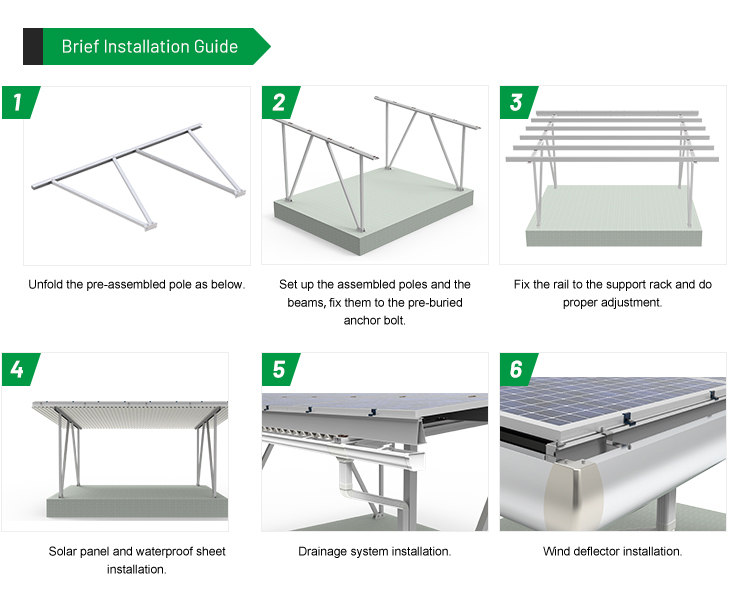 Brief Installation Guide

1

Unfold the pre-assembled pole as below.

2

Set up the assembled poles and the beams, fix them to the pre-buried anchor bolt.

3

Fix the rail to the support rack and do proper adjustment.

4

Solar panel and waterproof sheet installation.

5

Drainage system installation.

6

Wind deflector installation.