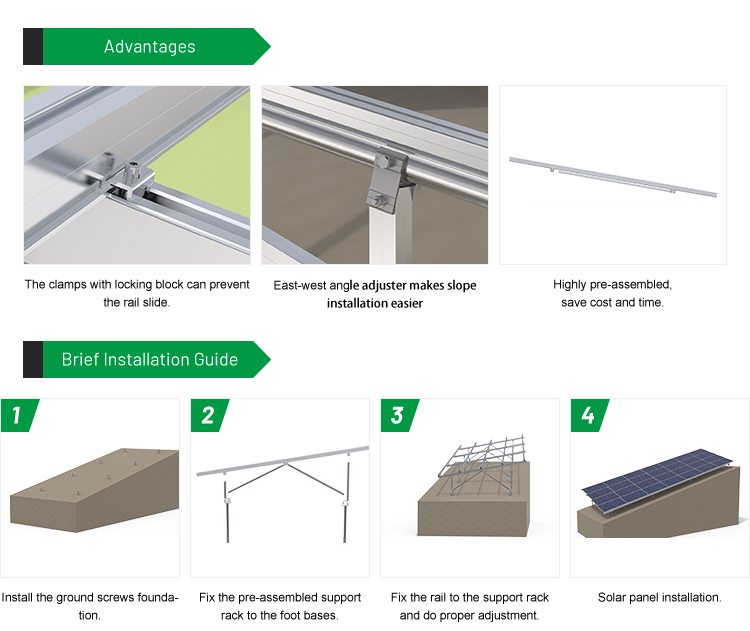 Advantages

The clamps with locking block can prevent the rail slide.

East-west angle adjuster makes slope installation easier

Highly pre-assembled, save cost and time.

Brief Installation Guide

1

Install the ground screws foundation.

2

Fix the pre-assembled support rack to the foot bases.

3

Fix the rail to the support rack and do proper adjustment.

4

Solar panel installation.