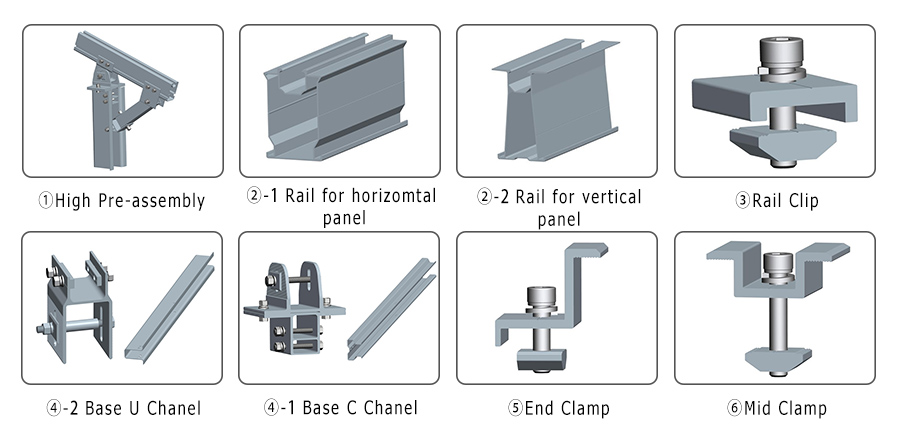 ①High Pre-assembly

②-1 Rail for horizomtal panel

②-2 Rail for vertical panel

③Rail Clip

④-2 Base U Chanel

④-1 Base C Chanel

⑤End Clamp

⑥Mid Clamp