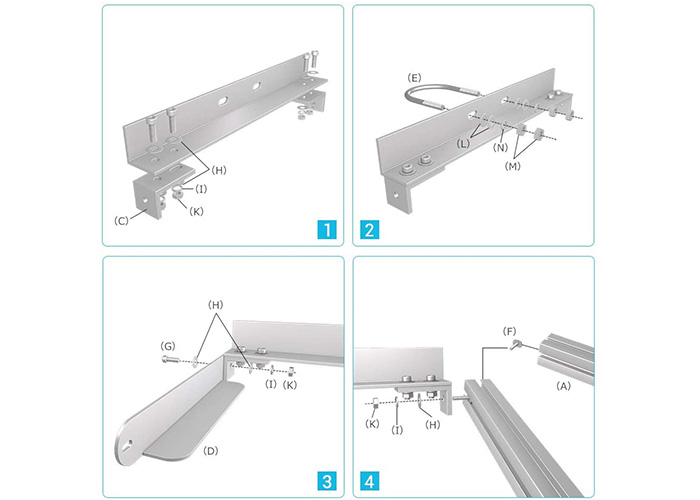 (H)
(I)
(K)
(C)
1

(E)
(L)
(N)
(M)
2

(H)
(G)
(I)
(K)
(D)
3

(F)
(A)
(K)
(I)
(H)
4