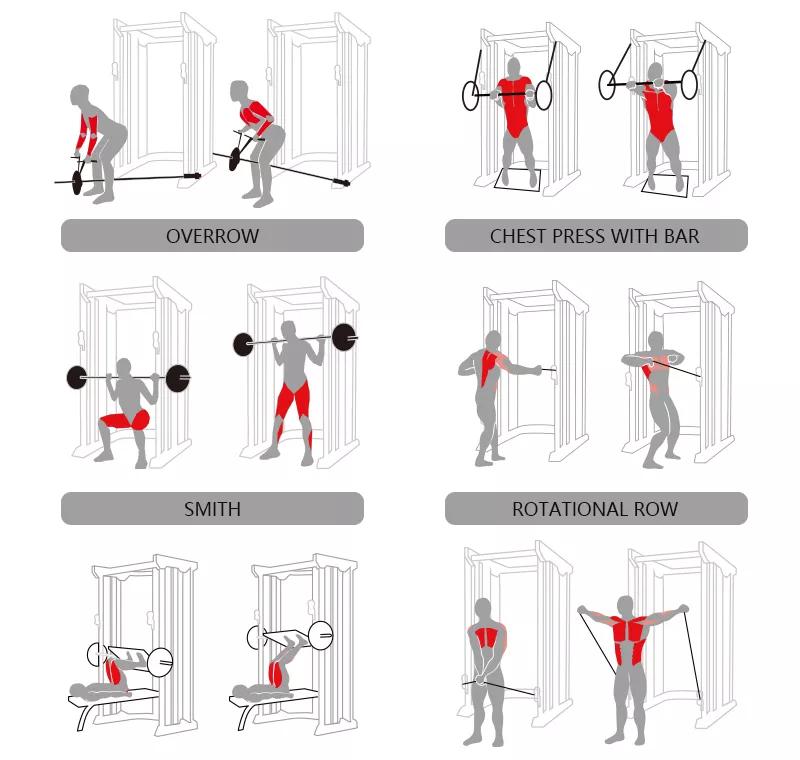 OVERROW

CHEST PRESS WITH BAR

SMITH

ROTATIONAL ROW