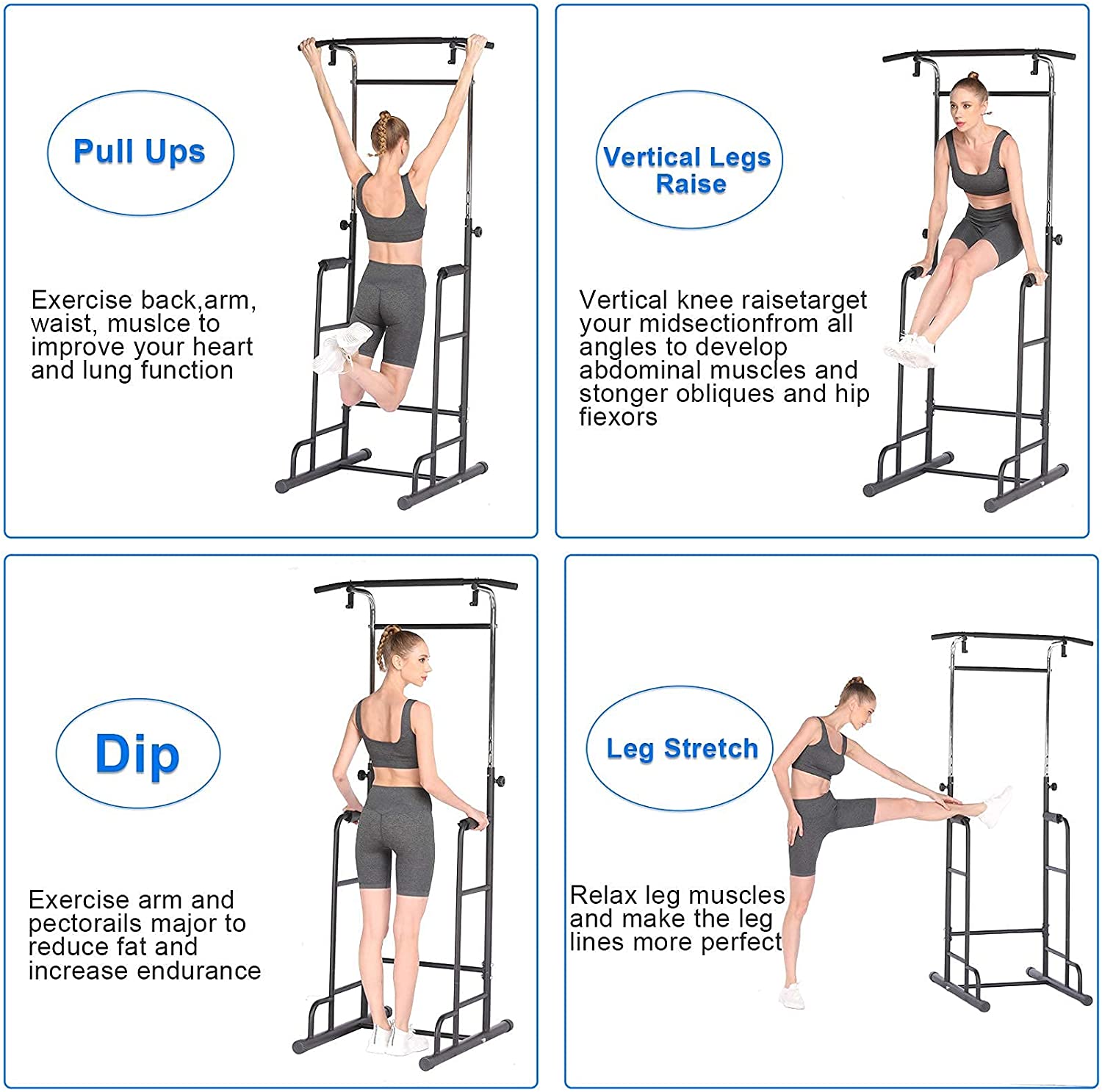 Pull Ups

Exercise back,arm, waist, muslce to improve your heart and lung function

Vertical Legs Raise

Vertical knee raisetarget your midsectionfrom all angles to develop abdominal muscles and stonger obliques and hip fiexors

Dip

Exercise arm and pectorails major to reduce fat and increase endurance

Leg Stretch

Relax leg muscles and make the leg lines more perfect