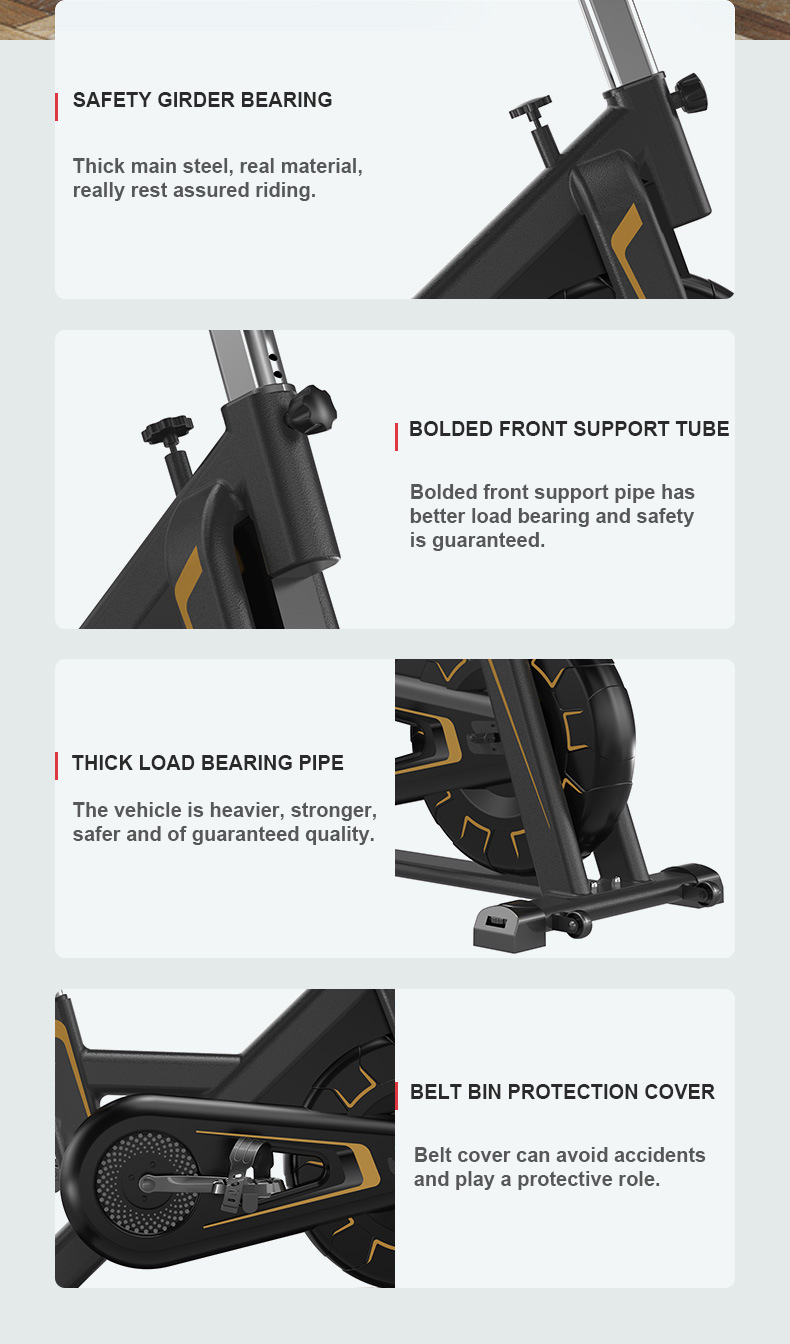 SAFETY GIRDER BEARING

Thick main steel, real material, really rest assured riding.

BOLDED FRONT SUPPORT TUBE

Bolded front support pipe has better load bearing and safety is guaranteed.

THICK LOAD BEARING PIPE

The vehicle is heavier, stronger, safer and of guaranteed quality.

BELT BIN PROTECTION COVER

Belt cover can avoid accidents and play a protective role.