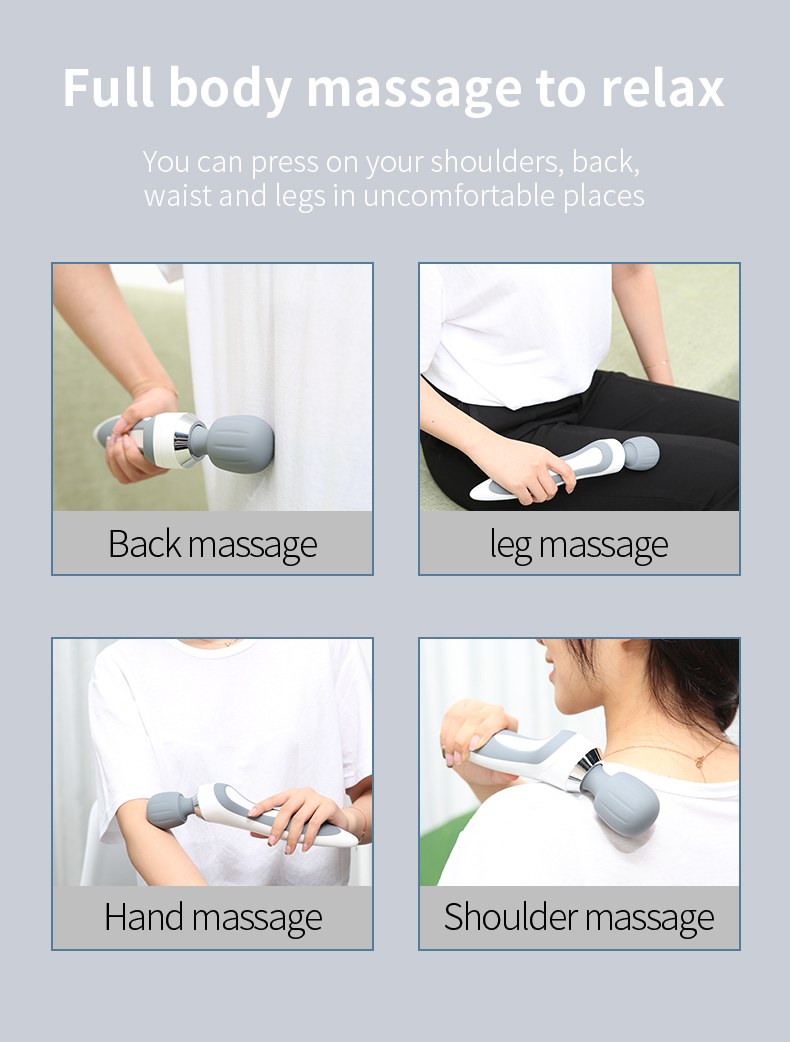 Full body massage to relax

You can press on your shoulders, back, waist and legs in uncomfortable places

Back massage

leg massage

Hand massage

Shoulder massage