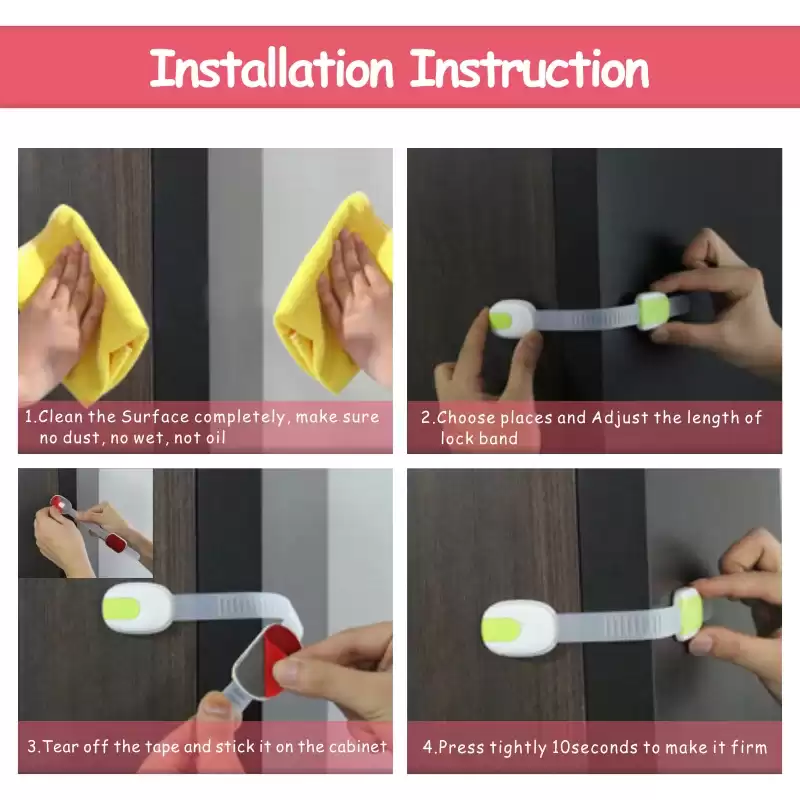 Installation Instruction

1.Clean the Surface completely, make sure no dust, no wet, not oil

2.Choose places and Adjust the length of lock band

3.Tear off the tape and stick it on the cabinet

4.Press tightly 10seconds to make it firm